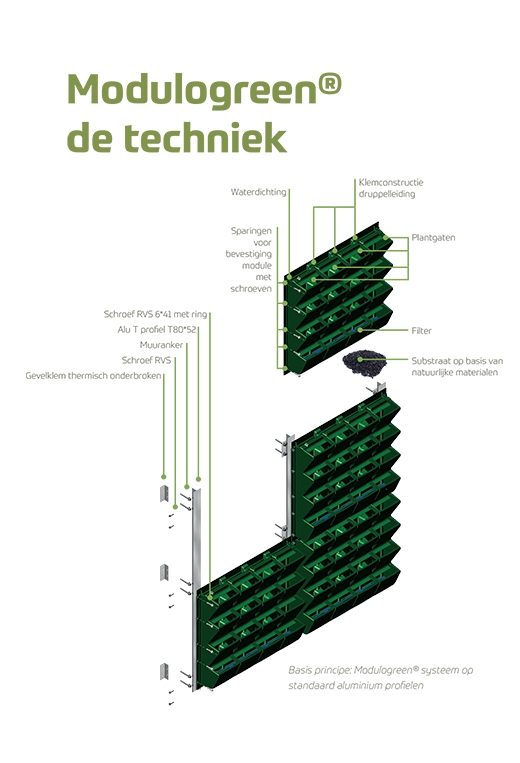 Modulogreen®
de techniek

Waterdichting

Klemconstructie druppelleiding

Sparingen voor bevestiging module met schroeven

Plantgaten

Filter

Substraat op basis van natuurlijke materialen

Schroef RVS 6*41 met ring

Alu T profiel T80*52

Muuranker

Schroef RVS

Gevelklem thermisch onderbroken

Basis principe: Modulogreen® systeem op standaard aluminium profielen