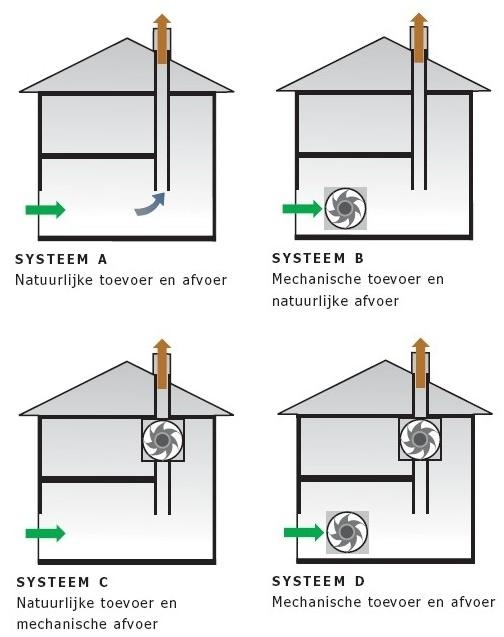 SYSTEEM A
Natuurlijke toevoer en afvoer

SYSTEEM B
Mechanische toevoer en natuurlijke afvoer

SYSTEEM C
Natuurlijke toevoer en mechanische afvoer

SYSTEEM D
Mechanische toevoer en afvoer