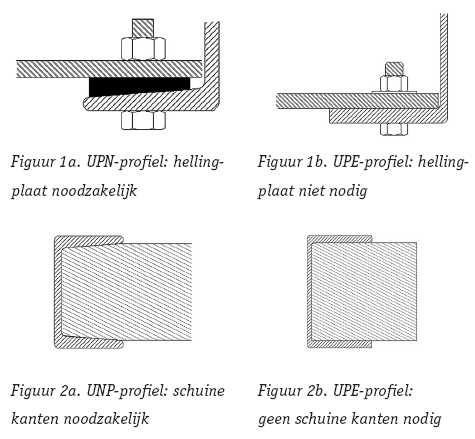 Figuur 1a. UPN-profiel: hellingplaat noodzakelijk

Figuur 1b. UPE-profiel: hellingplaat niet nodig

Figuur 2a. UNP-profiel: schuine kanten noodzakelijk

Figuur 2b. UPE-profiel: geen schuine kanten nodig