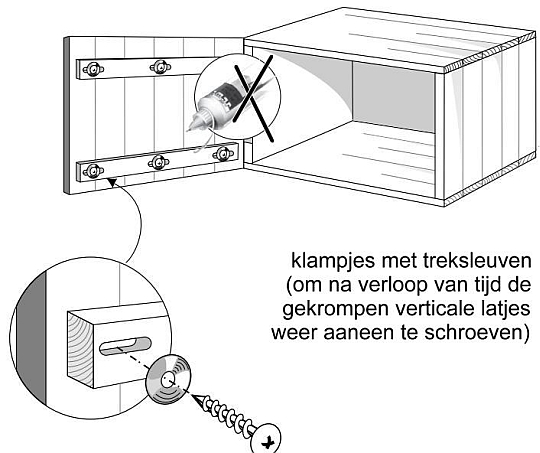 klampjes met treksleuven (om na verloop van tijd de gekrompen verticale latjes weer aaneen te schroeven)