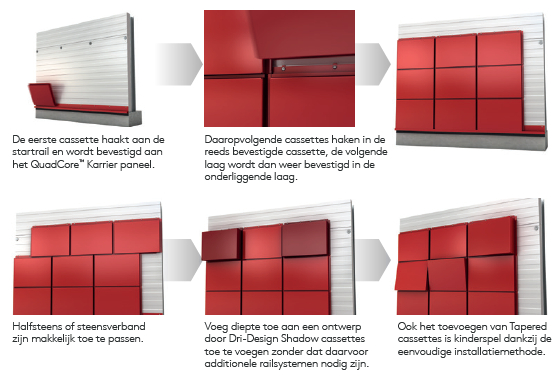 De eerste cassette haakt aan de startrail en wordt bevestigd aan het QuadCore™ Karrier paneel.

Daaropvolgende cassettes haken in de reeds bevestigde cassette, de volgende laag wordt dan weer bevestigd in de onderliggende laag.

Halfsteens of steensverband zijn makkelijk toe te passen.

Voeg diepte toe aan een ontwerp door Dri-Design Shadow cassettes toe te voegen zonder dat daarvoor additionele railsystemen nodig zijn.

Ook het toevoegen van Tapered cassettes is kinderspel dankzij de eenvoudige installatiemethode.