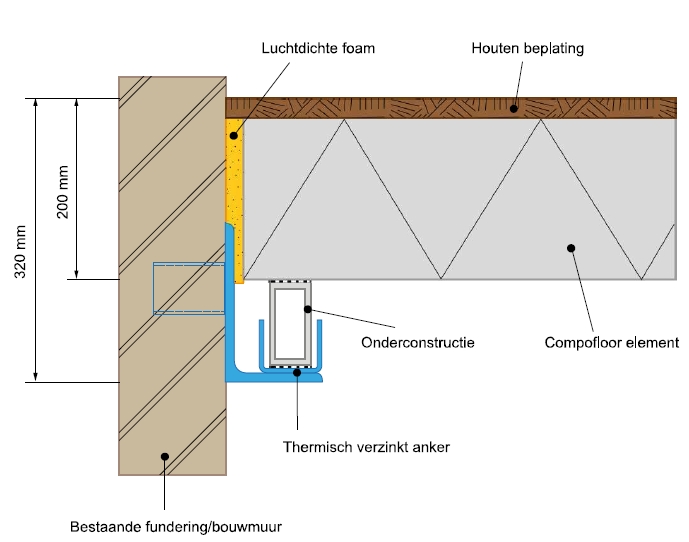 Luchtdichte foam

Houten beplating

320 mm

200 mm

Onderconstructie

Compofloor element

Thermisch verzinkt anker

Bestaande fundering/bouwmuur