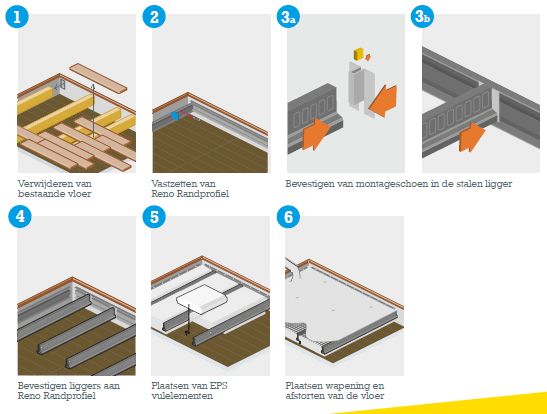 1

Verwijderen van bestaande vloer

2

Vastzetten van Reno Randprofiel

3a

3b

Bevestigen van montageschoen in de stalen ligger

4

Bevestigen liggers aan Reno Randprofiel

5

Plaatsen van EPS vulelementen

6

Plaatsen wapening en afstorten van de vloer