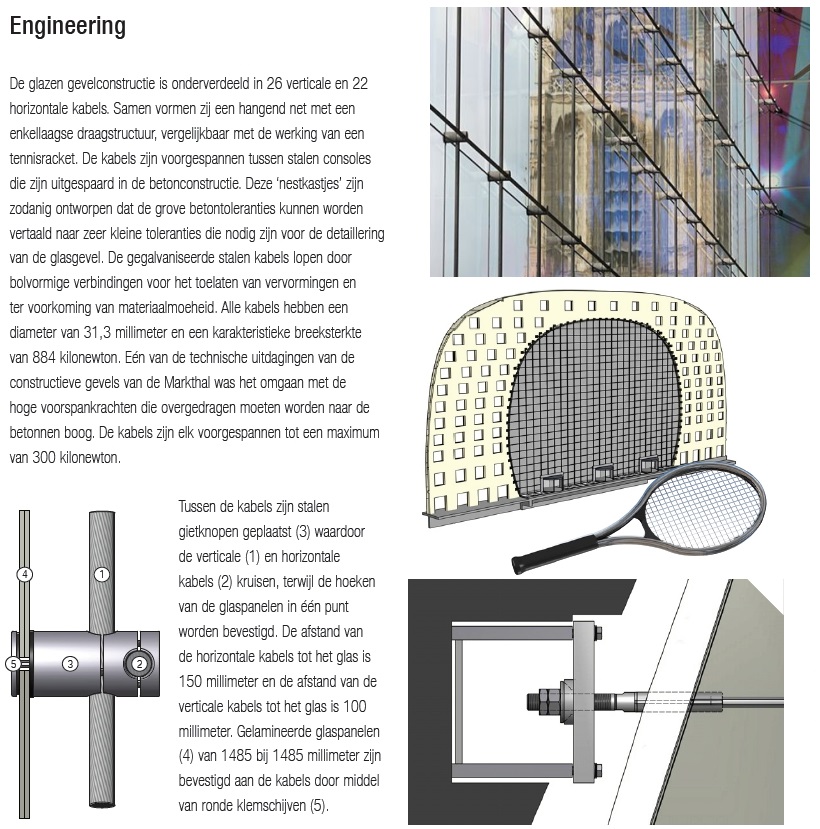 Engineering

De glazen gevelconstructie is onderverdeeld in 26 verticale en 22 horizontale kabels. Samen vormen zij een hangend net met een enkellaagse draagstructuur, vergelijkbaar met de werking van een tennisracket. De kabels zijn voorgespannen tussen stalen consoles die zijn uitgespaard in de betonconstructie. Deze 'nestkastjes' zijn zodanig ontworpen dat de grove betontoleranties kunnen worden vertaald naar zeer kleine toleranties die nodig zijn voor de detaillering van de glasgevel. De gegalvaniseerde stalen kabels lopen door bolvormige verbindingen voor het toelaten van vervormingen en ter voorkoming van materiaalmoeheid. Alle kabels hebben een diameter van 31,3 millimeter en een karakteristieke breeksterkte van 884 kilonewton. Eén van de technische uitdagingen van de constructieve gevels van de Markthal was het omgaan met de hoge voorspankrachten die overgedragen moeten worden naar de betonnen boog. De kabels zijn elk voorgespannen tot een maximum van 300 kilonewton.

4
1
5
3
2

Tussen de kabels zijn stalen gietknopen geplaatst (3) waardoor de verticale (1) en horizontale kabels (2) kruisen, terwijl de hoeken van de glaspanelen in één punt worden bevestigd. De afstand van de horizontale kabels tot het glas is 150 millimeter en de afstand van de verticale kabels tot het glas is 100 millimeter. Gelamineerde glaspanelen (4) van 1485 bij 1485 millimeter zijn bevestigd aan de kabels door middel van ronde klemschijven (5).