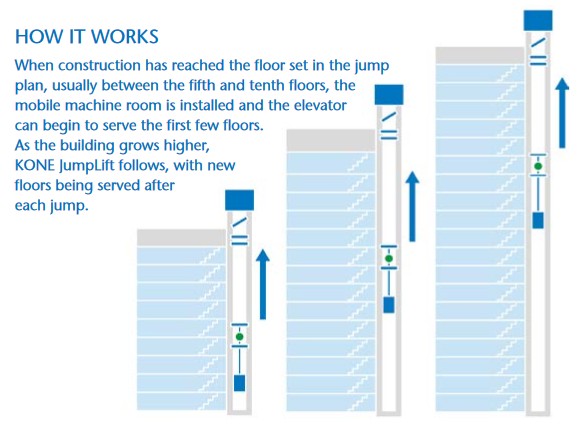 HOW IT WORKS

When construction has reached the floor set in the jump plan, usually between the fifth and tenth floors, the mobile machine room is installed and the elevator can begin to serve the first few floors.
As the building grows higher, KONE JumpLift follows, with new floors being served after each jump.