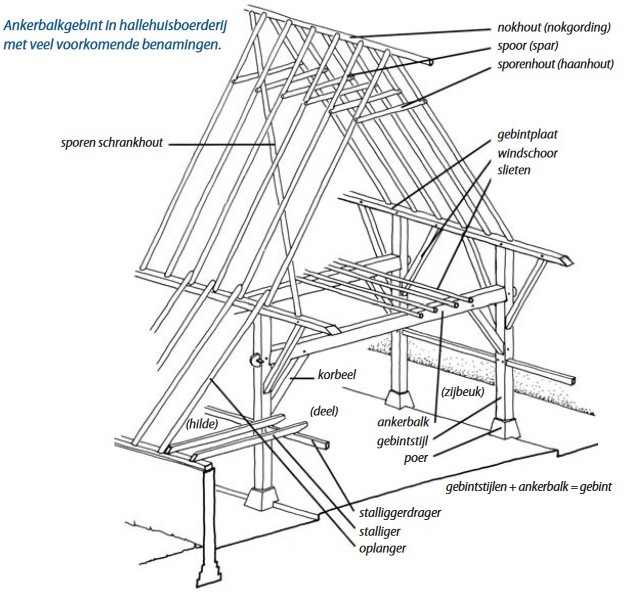 Ankerbalkgebint in hallehuisboerderij met veel voorkomende benamingen.

nokhout (nokgording)
spoor (spar)
sporenhout (haanhout)

sporen schrankhout

gebintplaat
windschoor
slieten

korbeel

(zijbeuk)

(deel)

(hilde)

ankerbalk
gebintstijl
poer

gebintstijlen + ankerbalk = gebint

stalliggerdrager
stalliger
oplanger