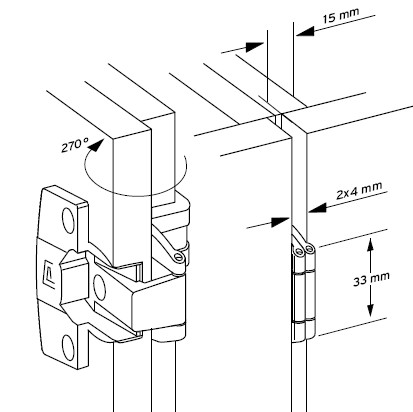 15 mm

270°

2x4 mm

33 mm