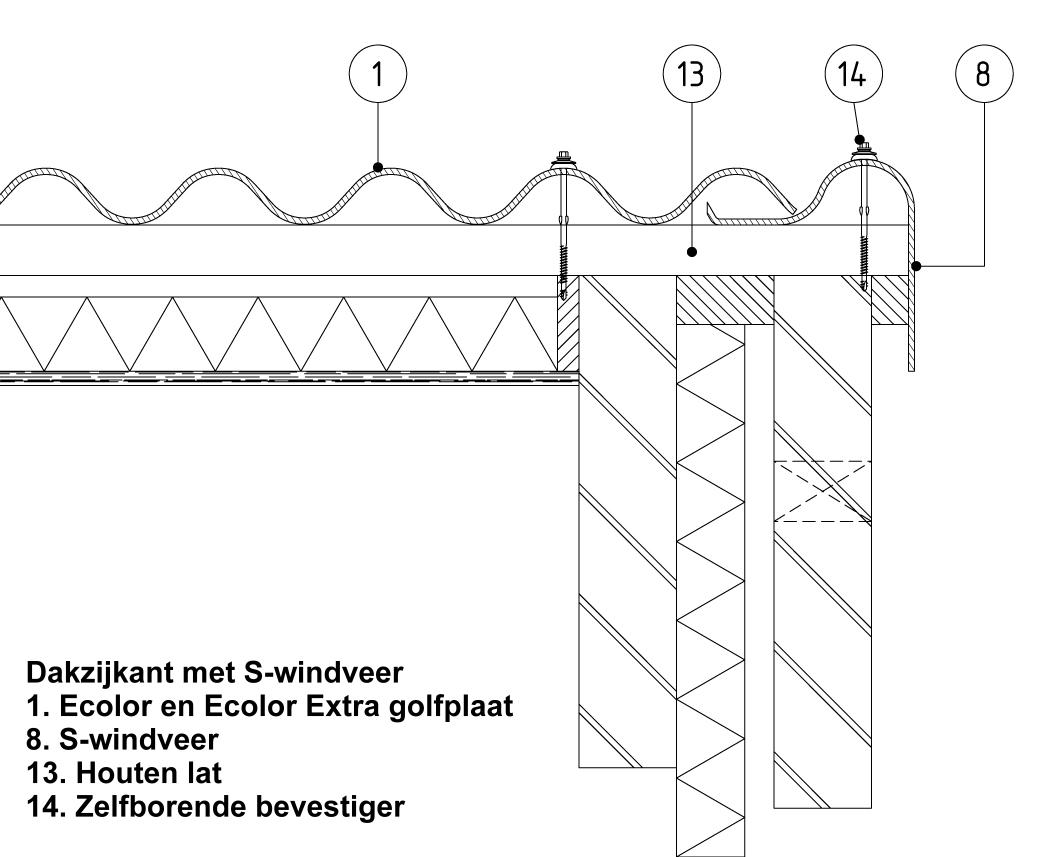 1

13

14

8

Dakzijkant met S-windveer
1. Ecolor en Ecolor Extra golfplaat
8. S-windveer
13. Houten lat
14. Zelfborende bevestiger