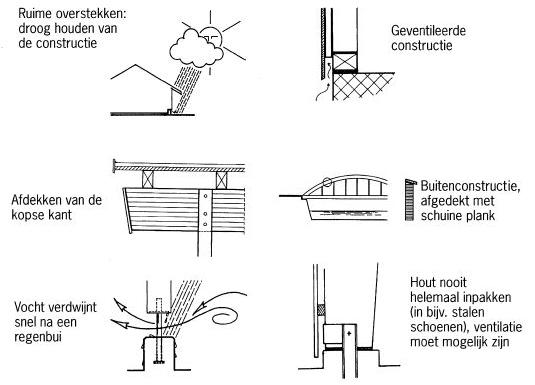 Ruime overstekken: droog houden van de constructie

Geventileerde constructie

Afdekken van de kopse kant

Buitenconstructie, afgedekt met schuine plank

Vocht verdwijnt snel na een regenbui

Hout nooit helemaal inpakken (in bijv. stalen schoenen), ventilatie moet mogelijk zijn