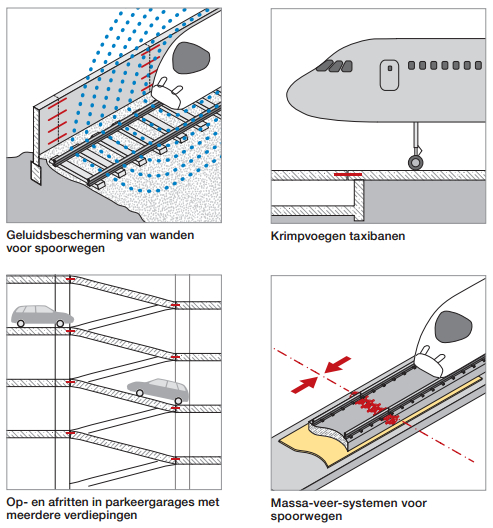 Geluidsbescherming van wanden voor spoorwegen

Krimpvoegen taxibanen

Op- en afritten in parkeergarages met meerdere verdiepingen

Massa-veer-systemen voor spoorwegen