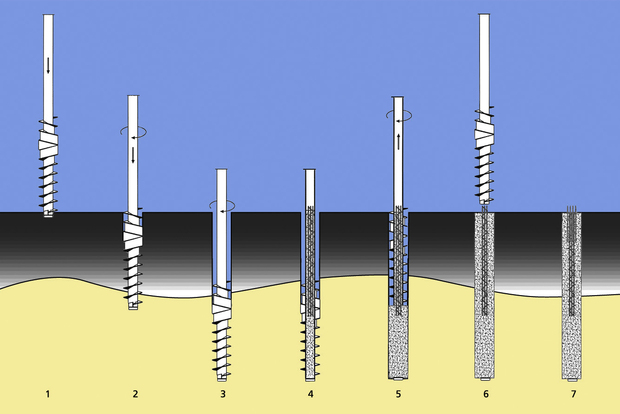 1 2 3 4 5 6 7