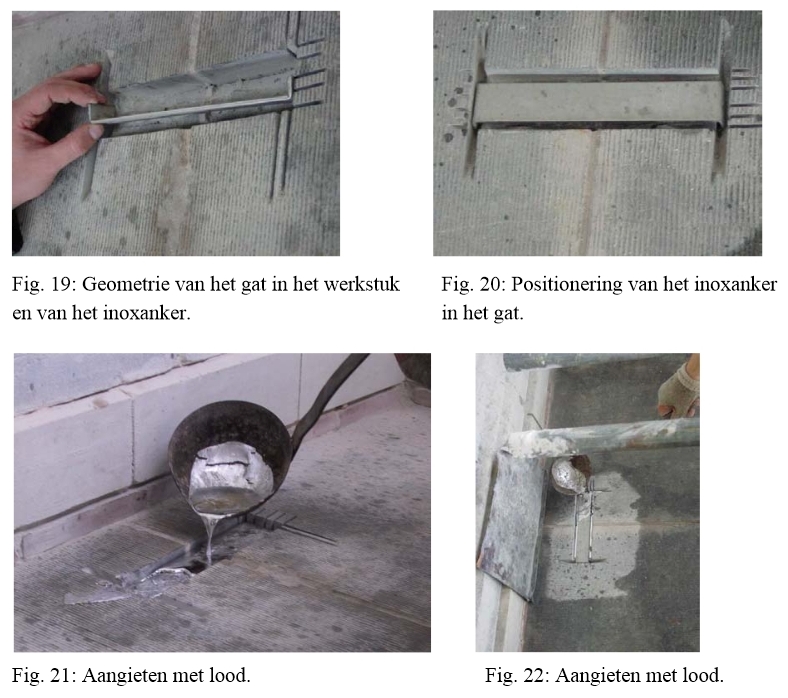 Fig. 19: Geometrie van het gat in het werkstuk en van het inoxanker.

Fig. 20: Positionering van het inoxanker in het gat.

Fig. 21: Aangieten met lood.

Fig. 22: Aangieten met lood.