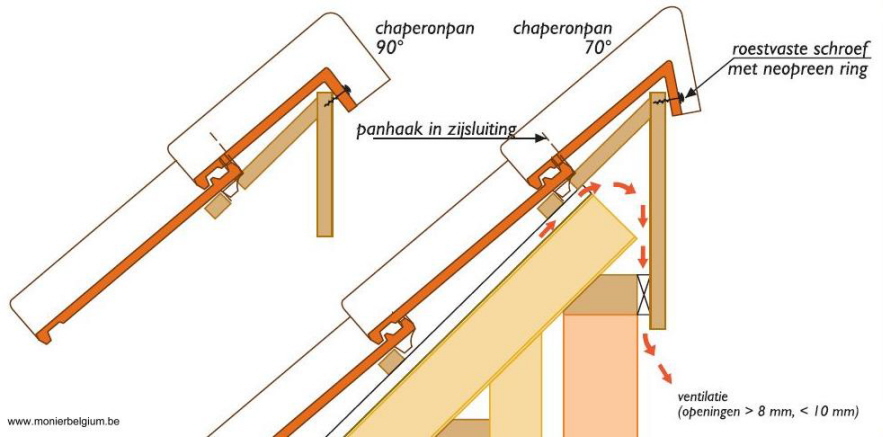 chaperonpan 90°

chaperonpan 70°

roestvaste schroef met neopreen ring

panhaak in zijsluiting

ventilatie (openingen > 8 mm, < 10 mm)

www.monierbelgium.be