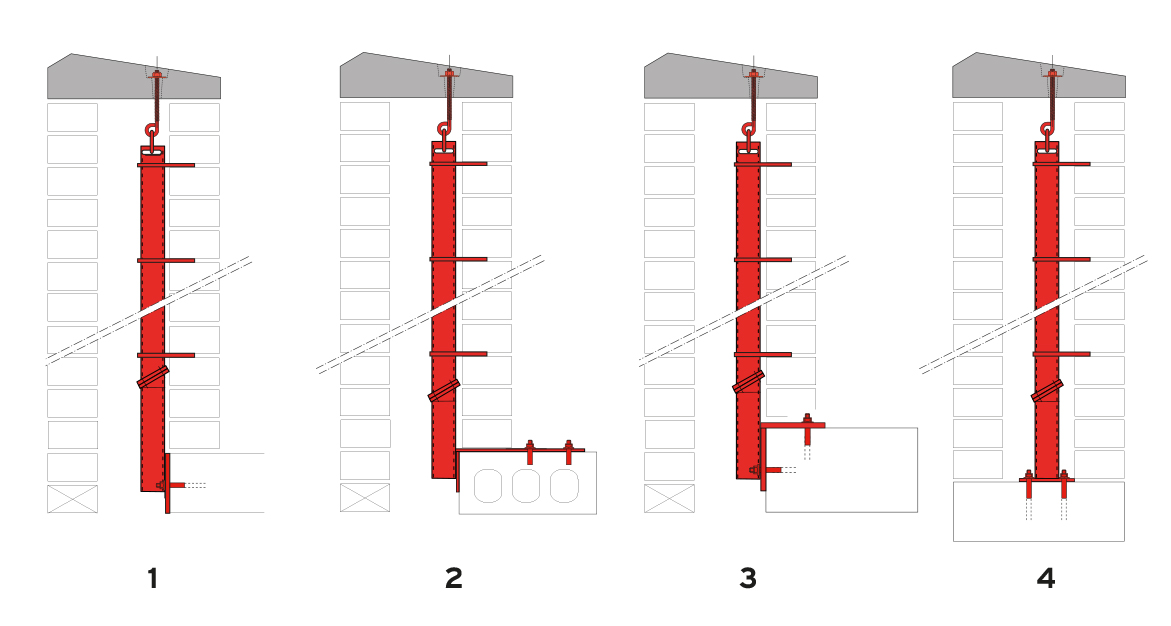 1

2

3

4